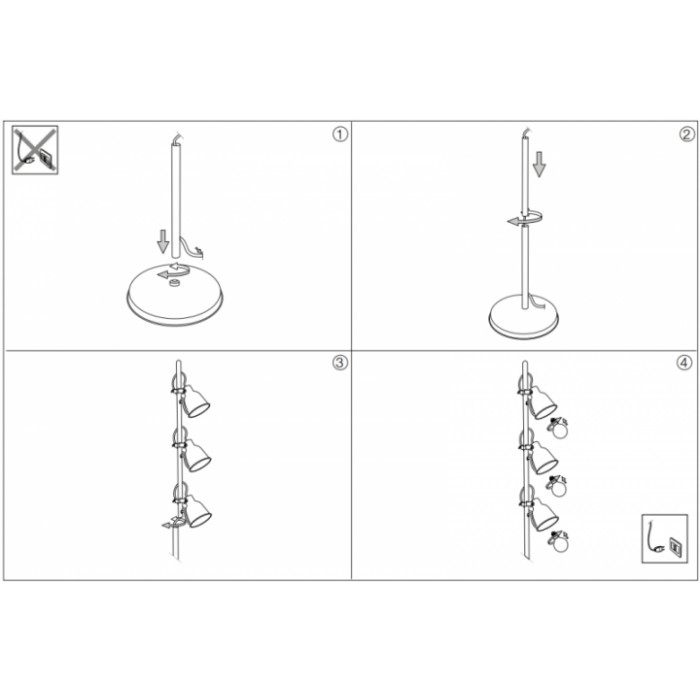 ①

②

③

④