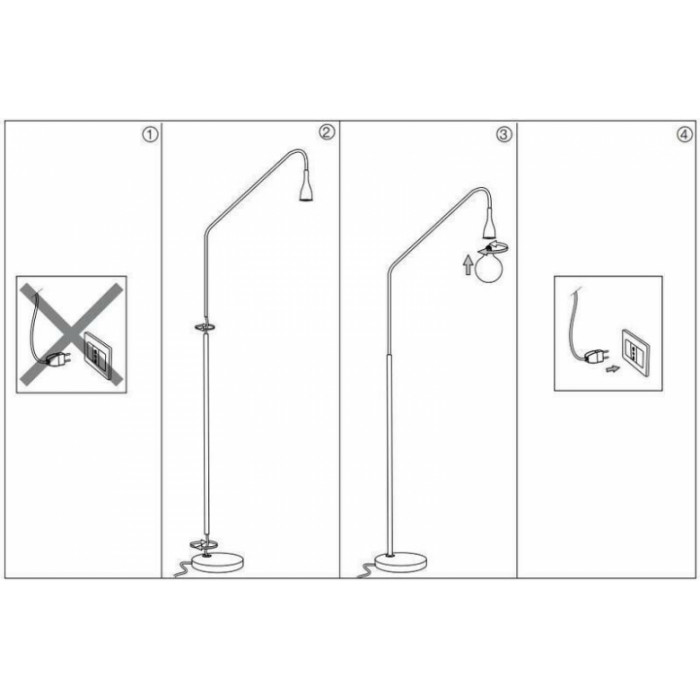 ①

②

③

④