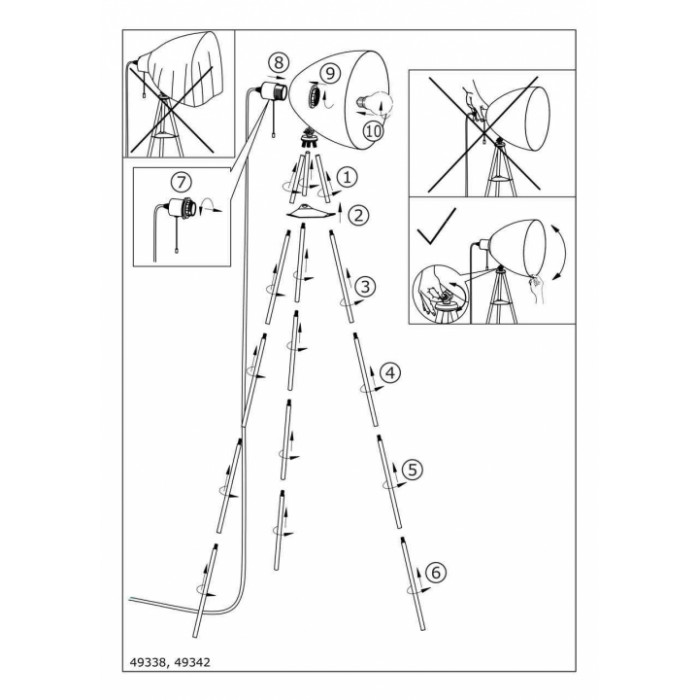 8
9
10
7
1
2
3
4
5
6
49338, 49342