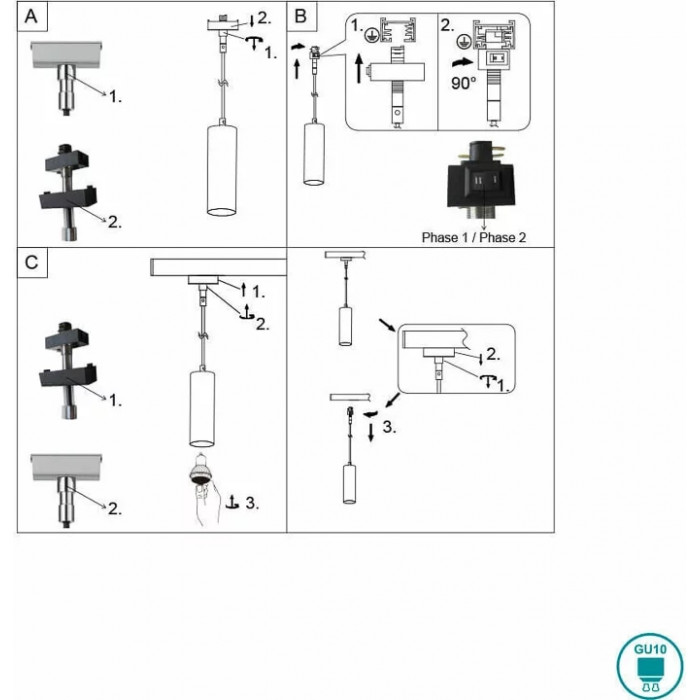 A

1.

2.

2.

1.

B

1.

2.

90°

Phase 1 / Phase 2

C

1.

2.

1.

2.

3.

2.

1.

3.

GU10